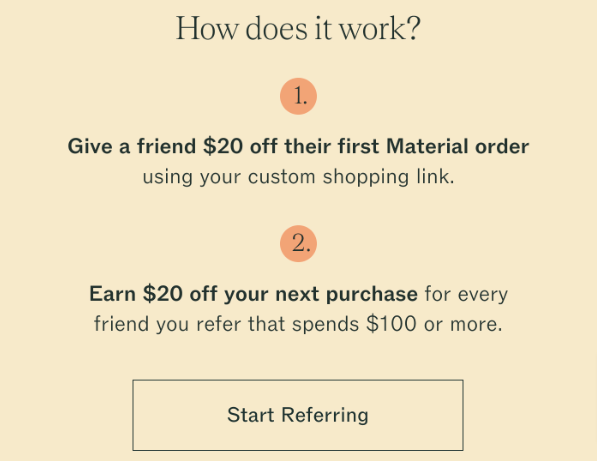 How does it work?

1.

Give a friend \$20 off their first Material order using your custom shopping link.

2.

Earn \$20 off your next purchase for every friend you refer that spends \$100 or more.

Start Referring